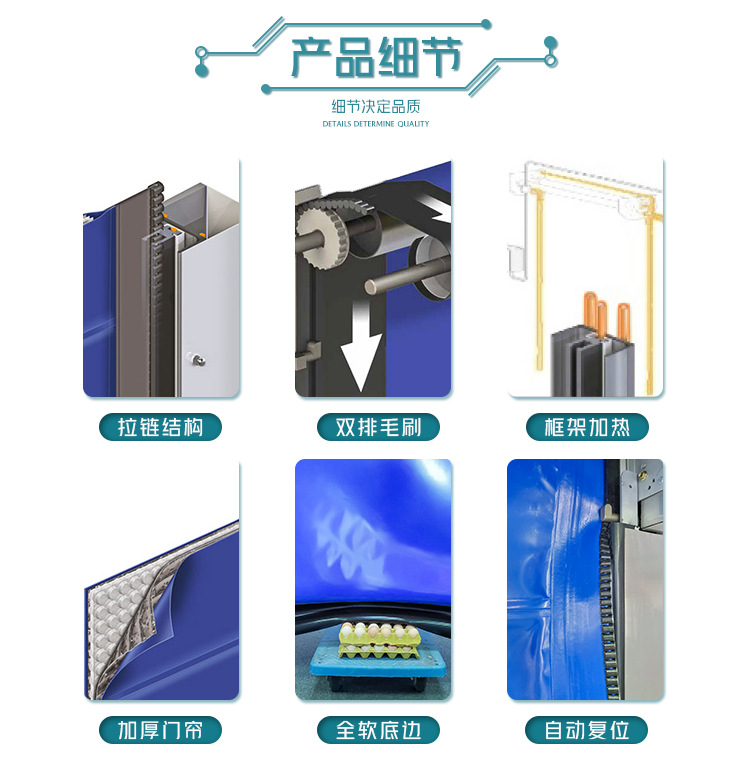 产品细节

细节决定品质

DETAILS DETERMINE QUALITY

拉链结构

双排毛刷

框架加热

加厚门帘

全软底边

自动复位